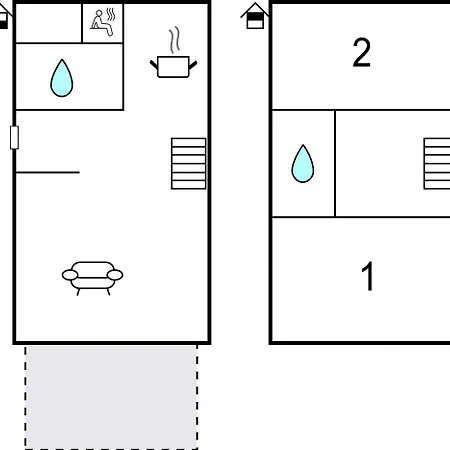 2

1